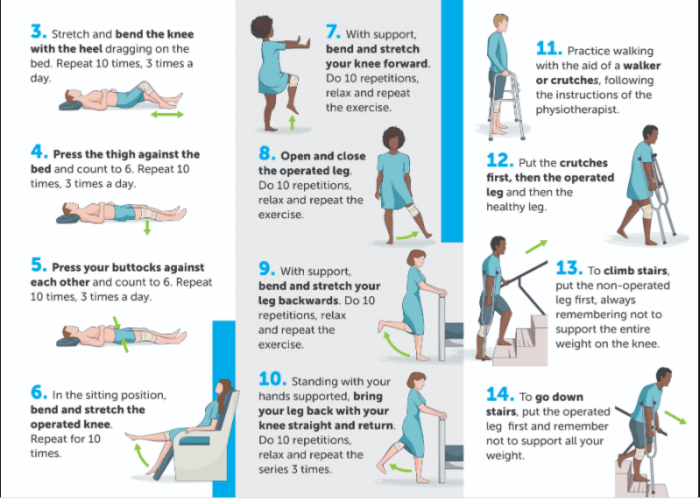 3. Stretch and bend the knee with the heel dragging on the bed. Repeat 10 times, 3 times a day.

4. Press the thigh against the bed and count to 6. Repeat 10 times, 3 times a day.

5. Press your buttocks against each other and count to 6. Repeat 10 times, 3 times a day.

6. In the sitting position, bend and stretch the operated knee. Repeat for 10 times.

7. With support, bend and stretch your knee forward. Do 10 repetitions, relax and repeat the exercise.

8. Open and close the operated leg. Do 10 repetitions, relax and repeat the exercise.

9. With support, bend and stretch your leg backwards. Do 10 repetitions, relax and repeat the exercise.

10. Standing with your hands supported, bring your leg back with your knee straight and return. Do 10 repetitions, relax and repeat the series 3 times.

11. Practice walking with the aid of a walker or crutches, following the instructions of the physiotherapist.

12. Put the crutches first, then the operated leg and then the healthy leg.

13. To climb stairs, put the non-operated leg first, always remembering not to support the entire weight on the knee.

14. To go down stairs, put the operated leg first and remember not to support all your weight.